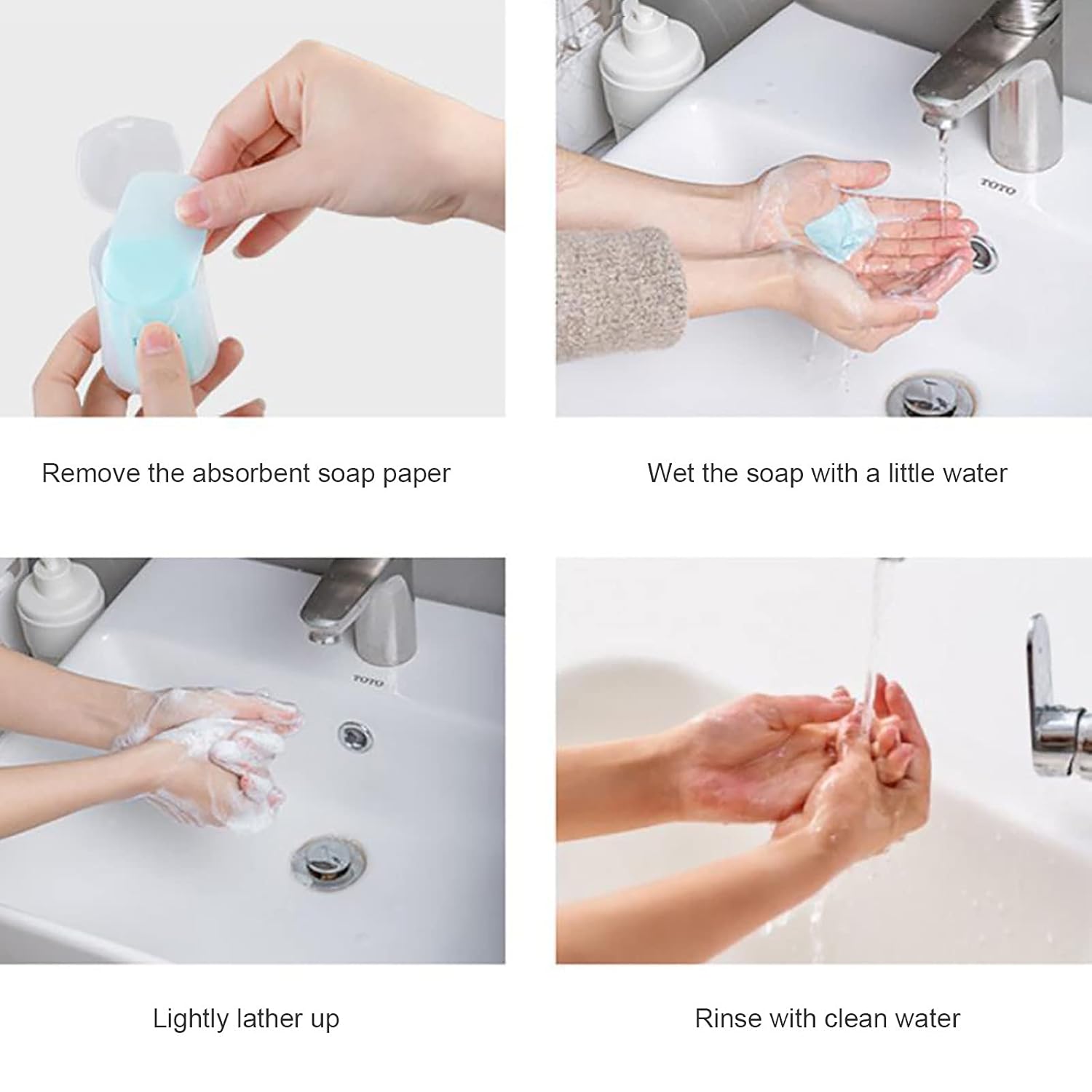 TOTO

Remove the absorbent soap paper

Wet the soap with a little water

TOTO

Lightly lather up

Rinse with clean water